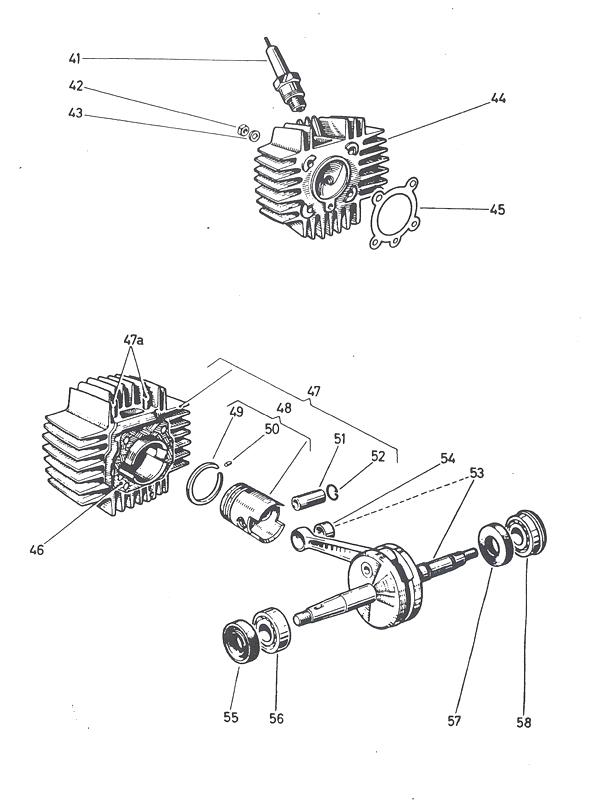 41
42
43
44
45

47a
47
48
49
50
51
52
54
53
46
55
56
57
58